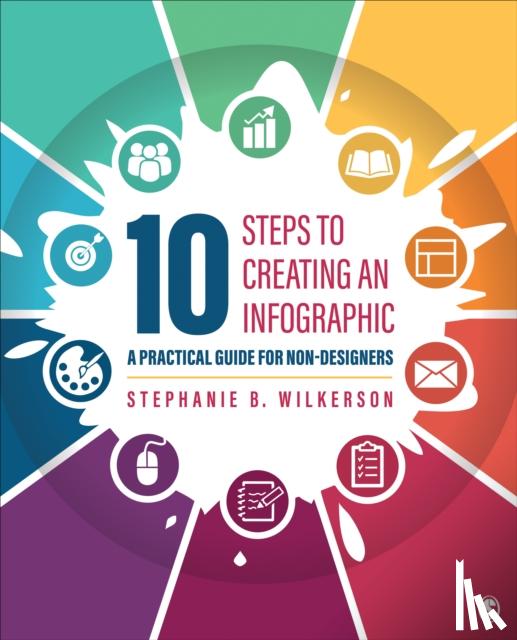 10 STEPS TO CREATING AN INFOGRAPHIC

A PRACTICAL GUIDE FOR NON-DESIGNERS

STEPHANIE B. WILKERSON